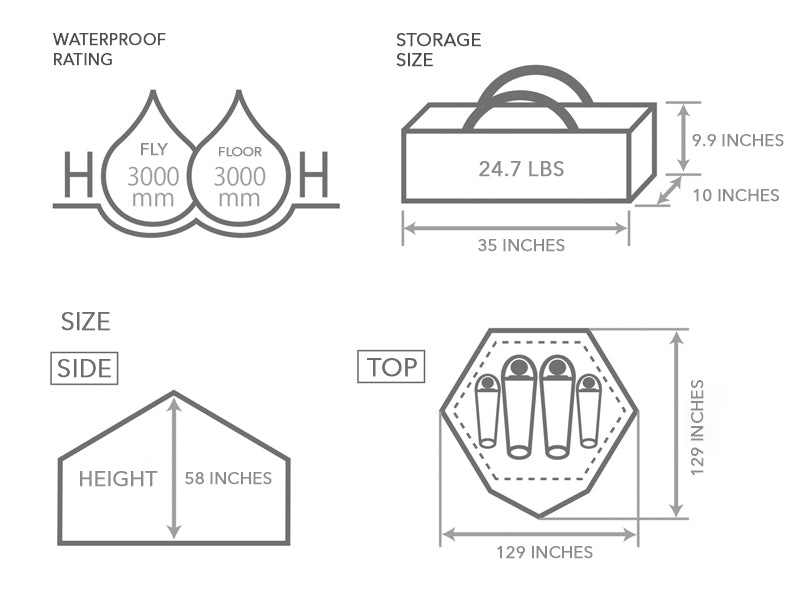 WATERPROOF RATING

H FLY 3000 mm FLOOR 3000 mm H

STORAGE SIZE

24.7 LBS

9.9 INCHES

10 INCHES

35 INCHES

SIZE

SIDE

HEIGHT 58 INCHES

TOP

129 INCHES

129 INCHES