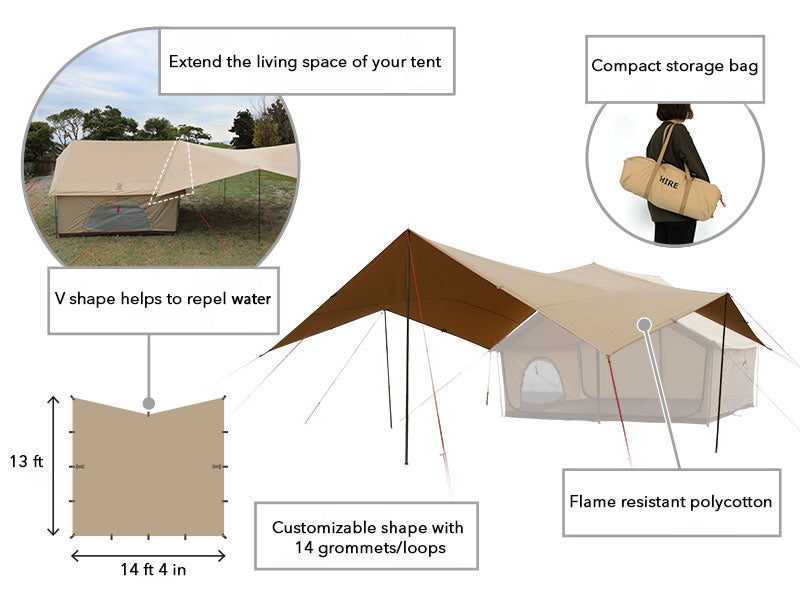 Extend the living space of your tent

Compact storage bag

HIRE

V shape helps to repel water

13 ft

14 ft 4 in

Customizable shape with 14 grommets/loops

Flame resistant polycotton